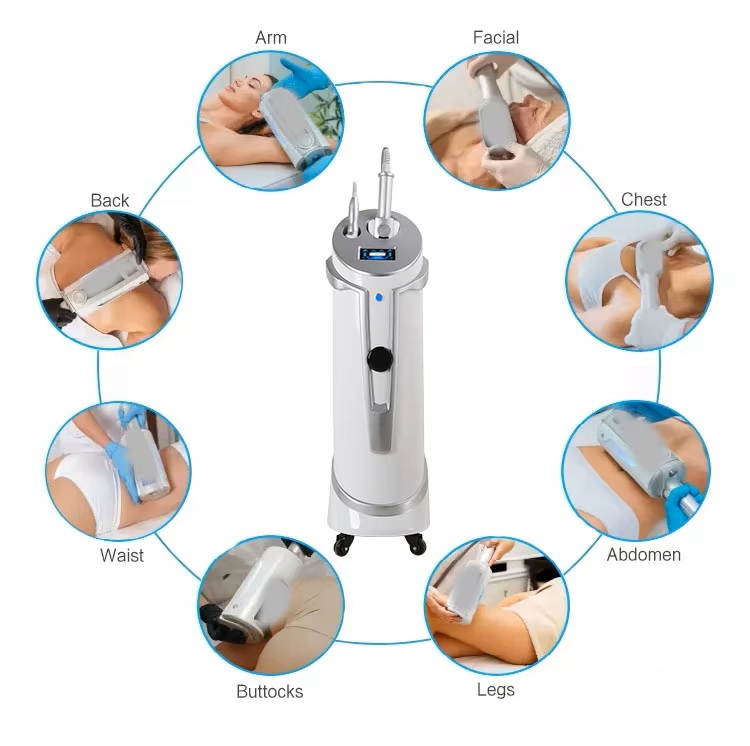 Arm

Facial

Back

Chest

Waist

Abdomen

Buttocks

Legs