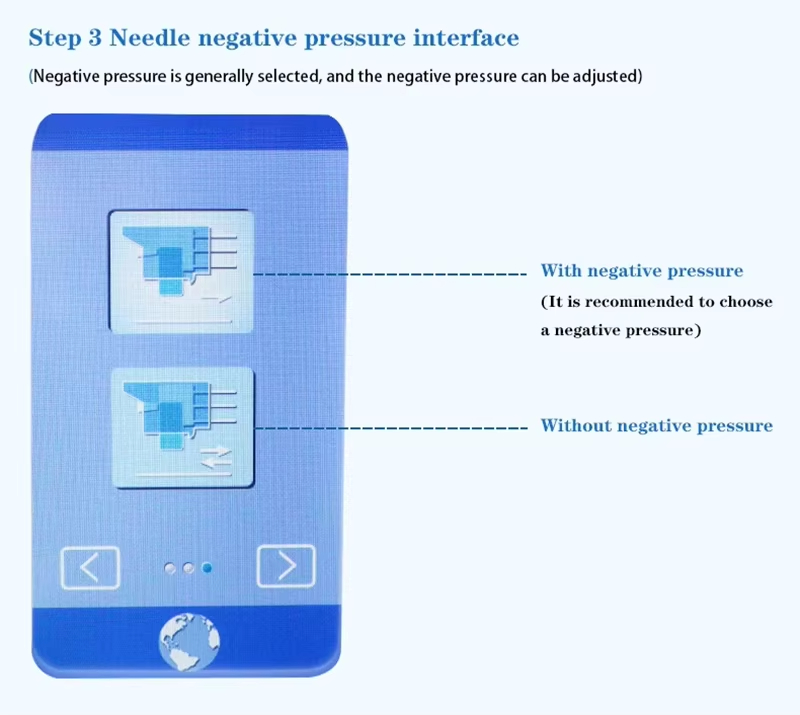 Step 3 Needle negative pressure interface

(Negative pressure is generally selected, and the negative pressure can be adjusted)

With negative pressure
(It is recommended to choose a negative pressure)

Without negative pressure