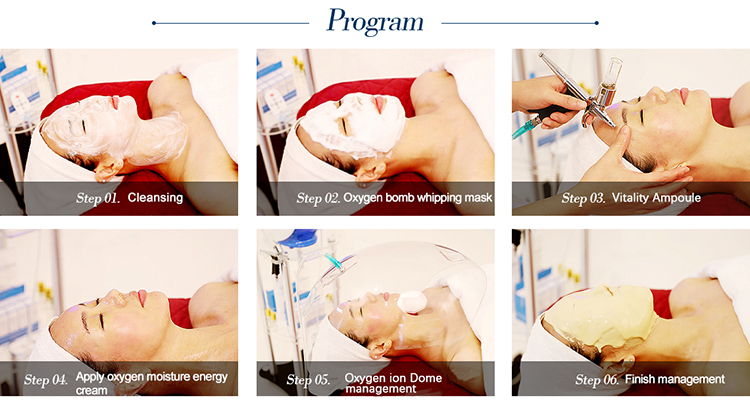 Program

Step 01. Cleansing

Step 02. Oxygen bomb whipping mask

Step 03. Vitality Ampoule

Step 04. Apply oxygen moisture energy cream

Step 05. Oxygen ion Dome management

Step 06. Finish management