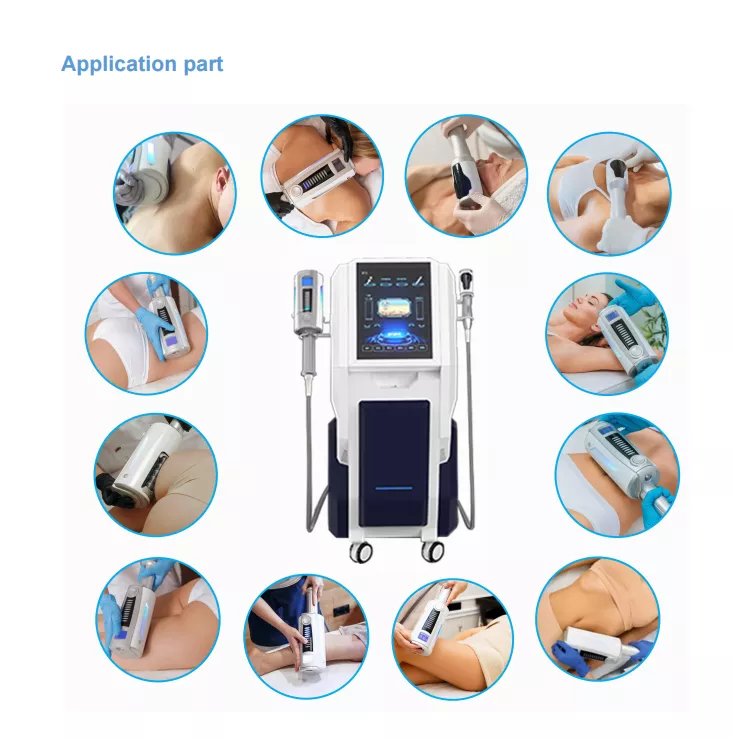 Application part