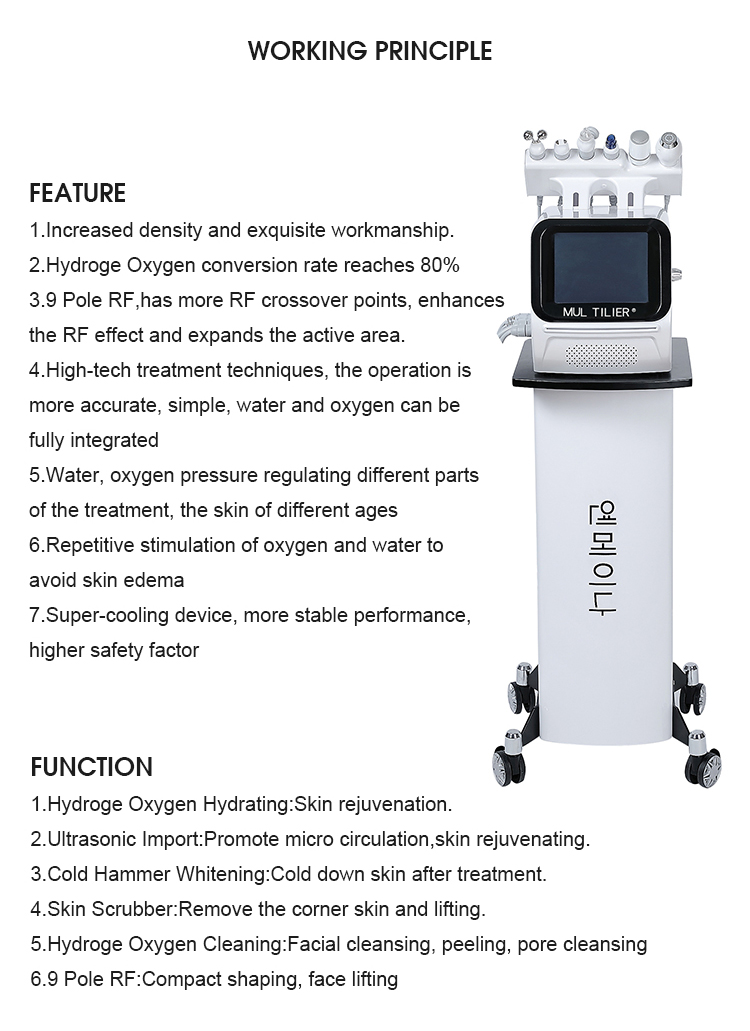 WORKING PRINCIPLE

FEATURE

1.Increased density and exquisite workmanship.

2.Hydroge Oxygen conversion rate reaches 80%

3.9 Pole RF,has more RF crossover points, enhances the RF effect and expands the active area.

4.High-tech treatment techniques, the operation is more accurate, simple, water and oxygen can be fully integrated

5.Water, oxygen pressure regulating different parts of the treatment, the skin of different ages

6.Repetitive stimulation of oxygen and water to avoid skin edema

7.Super-cooling device, more stable performance, higher safety factor

MUL TILIER®

엘메이나

FUNCTION

1.Hydroge Oxygen Hydrating:Skin rejuvenation.

2.Ultrasonic Import:Promote micro circulation,skin rejuvenating.

3.Cold Hammer Whitening:Cold down skin after treatment.

4.Skin Scrubber:Remove the corner skin and lifting.

5.Hydroge Oxygen Cleaning:Facial cleansing, peeling, pore cleansing

6.9 Pole RF:Compact shaping, face lifting